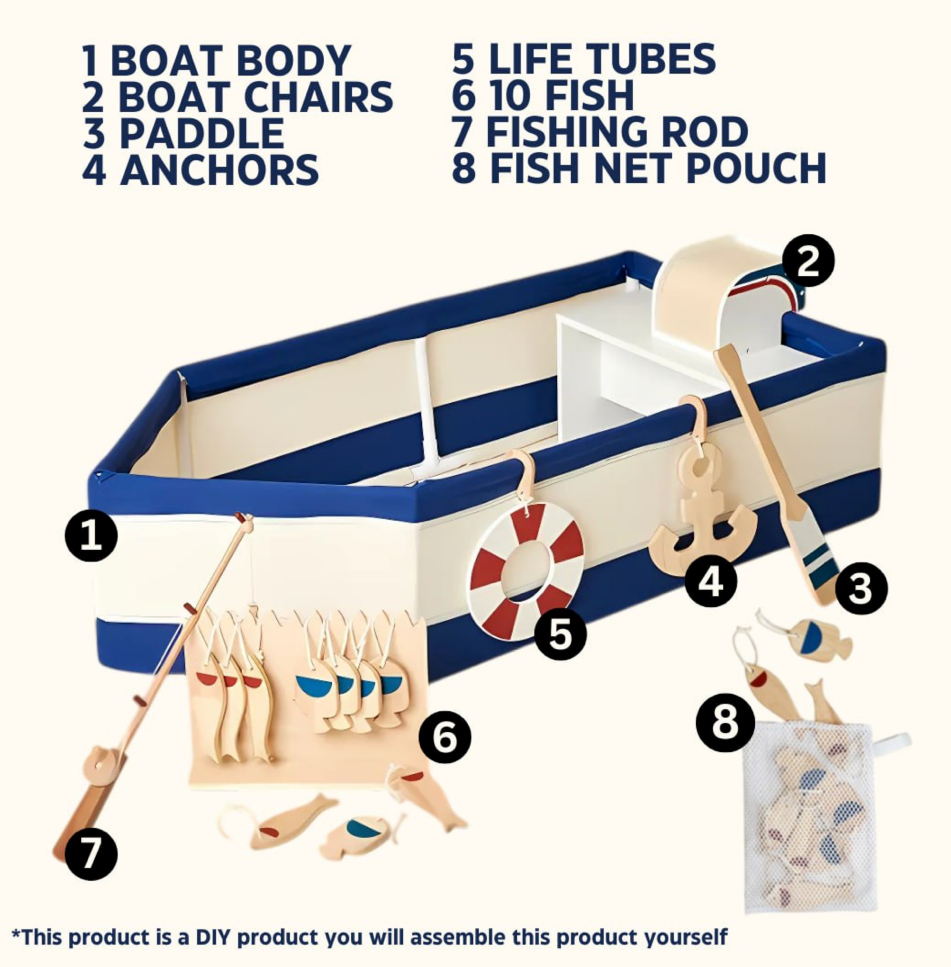 1 BOAT BODY
2 BOAT CHAIRS
3 PADDLE
4 ANCHORS

5 LIFE TUBES
6 10 FISH
7 FISHING ROD
8 FISH NET POUCH

2

1

5

4

3

6

8

7

*This product is a DIY product you will assemble this product yourself